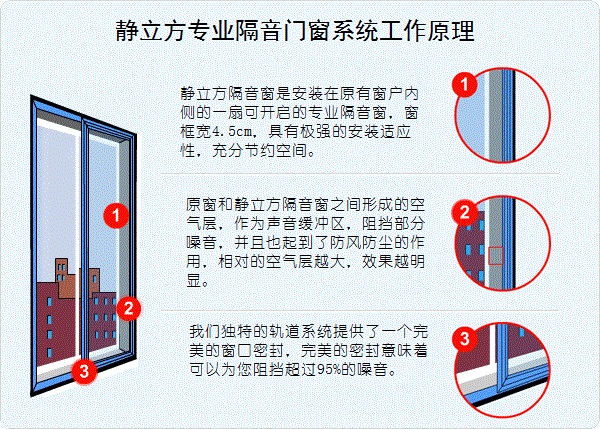 静立方专业隔音门窗系统工作原理

1

2

3

静立方隔音窗是安装在原有窗户内侧的一扇可开启的专业隔音窗，窗框宽4.5cm，具有极强的安装适应性，充分节约空间。

1

原窗和静立方隔音窗之间形成的空气层，作为声音缓冲区，阻挡部分噪音，并且也起到了防风防尘的作用，相对的空气层越大，效果越明显。

2

我们独特的轨道系统提供了一个完美的窗口密封，完美的密封意味着可以为您阻挡超过95%的噪音。

3